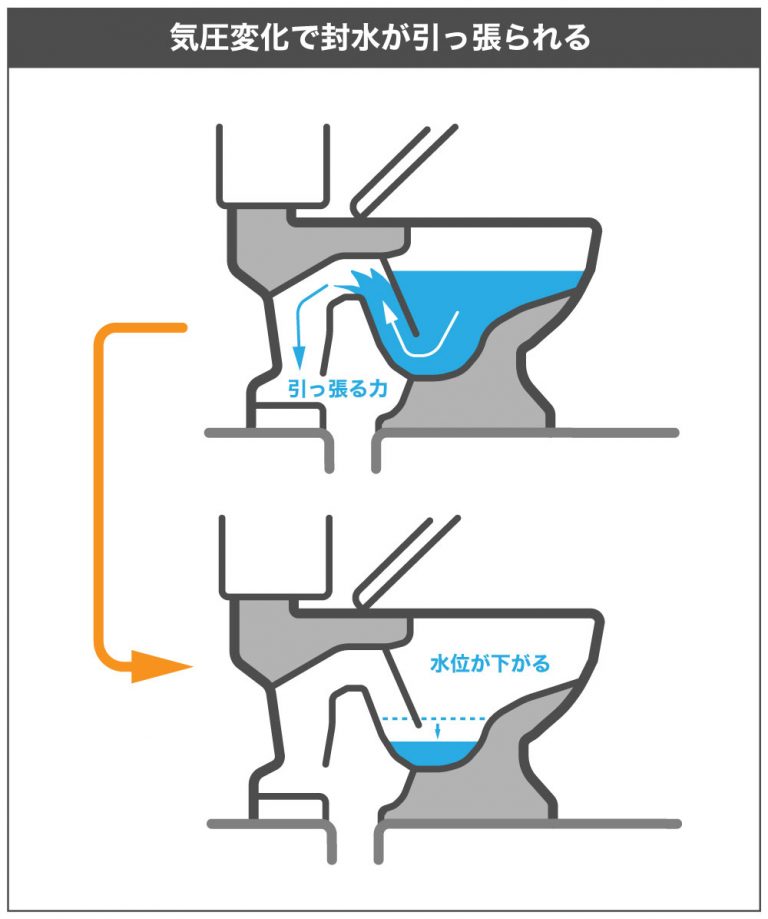 気圧変化で封水が引っ張られる

引っ張る力

水位が下がる